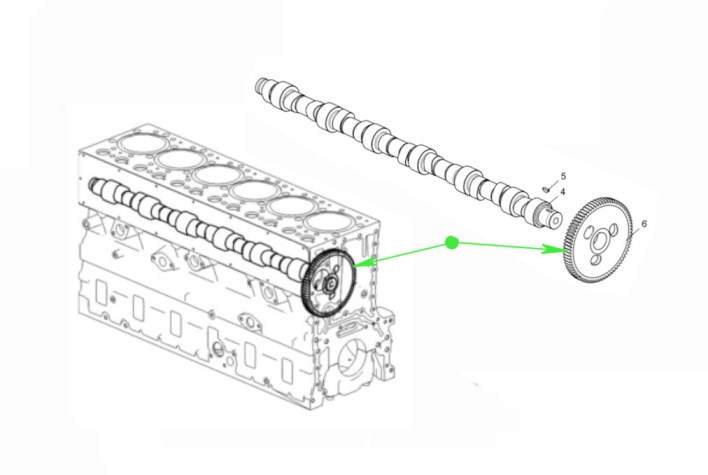 5
4
6